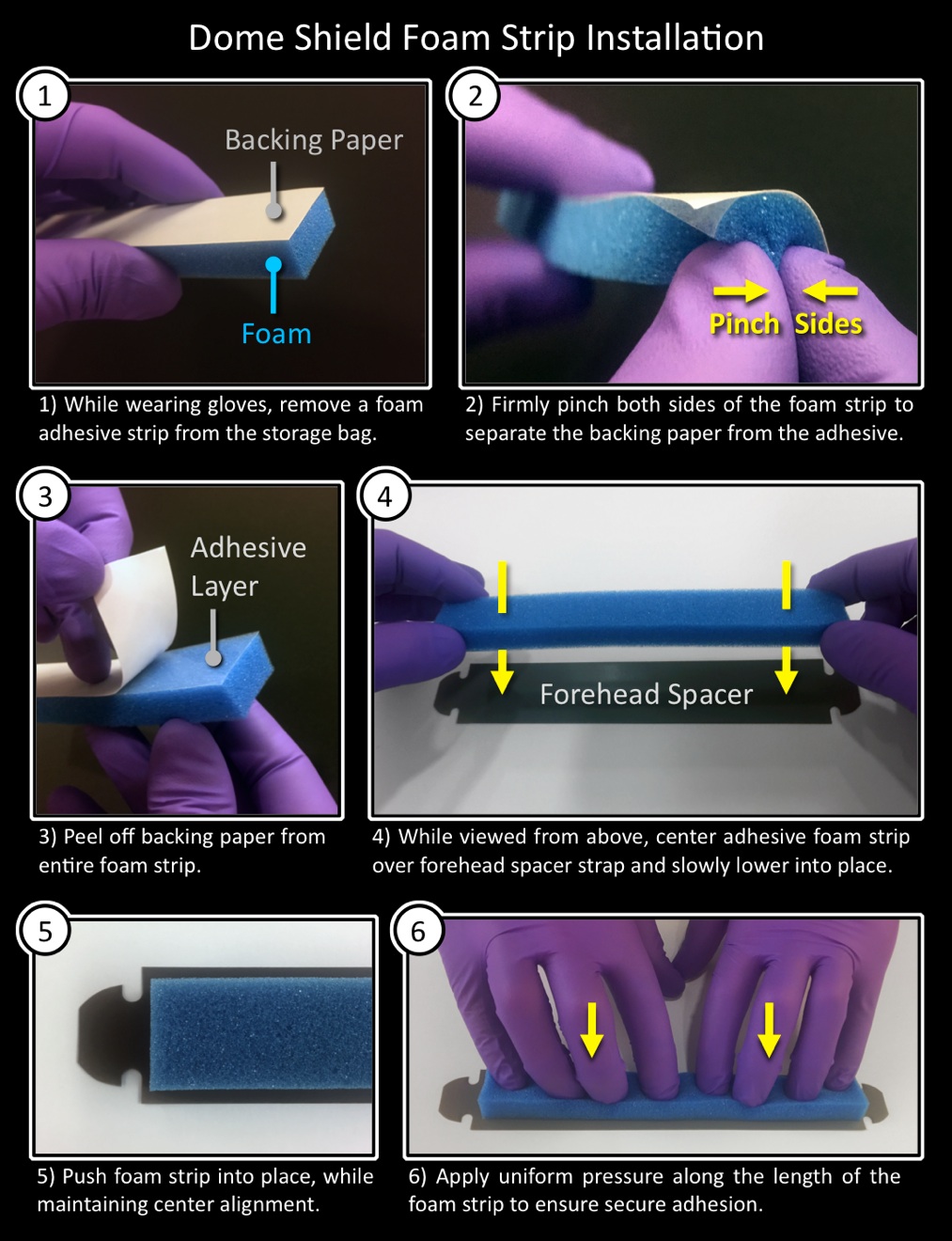 Dome Shield Foam Strip Installation

1

Backing Paper

Foam

1) While wearing gloves, remove a foam adhesive strip from the storage bag.

2

Pinch Sides

2) Firmly pinch both sides of the foam strip to separate the backing paper from the adhesive.

3

Adhesive Layer

3) Peel off backing paper from entire foam strip.

4

Forehead Spacer

4) While viewed from above, center adhesive foam strip over forehead spacer strap and slowly lower into place.

5

5) Push foam strip into place, while maintaining center alignment.

6

6) Apply uniform pressure along the length of the foam strip to ensure secure adhesion.